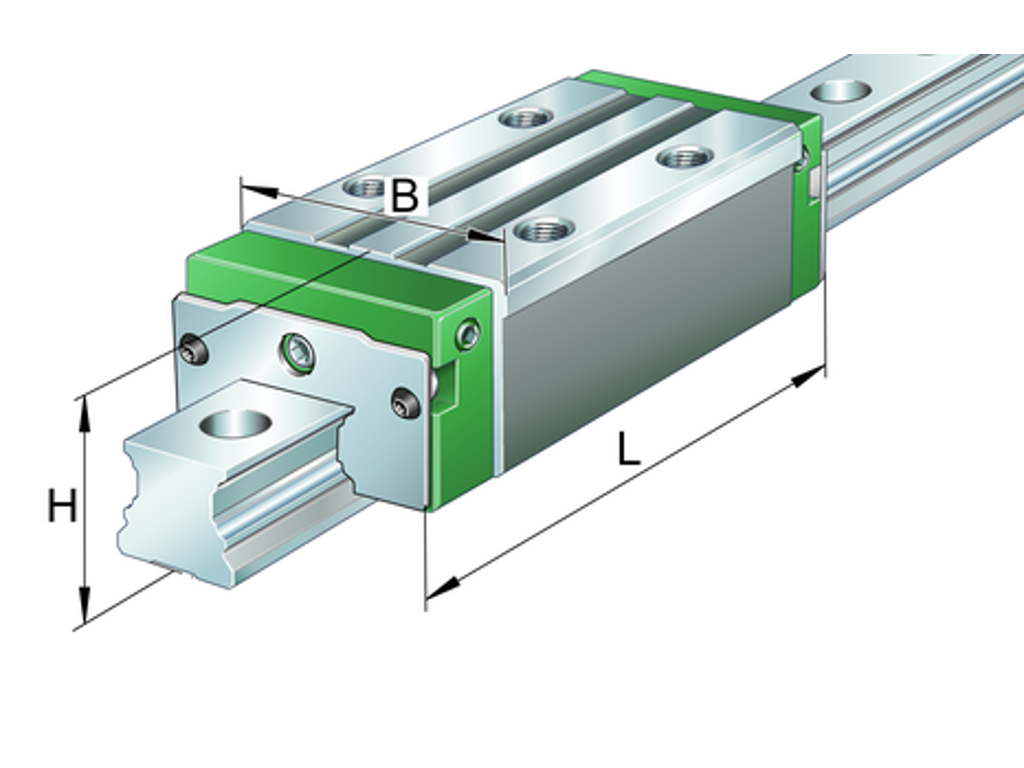 B
H
L