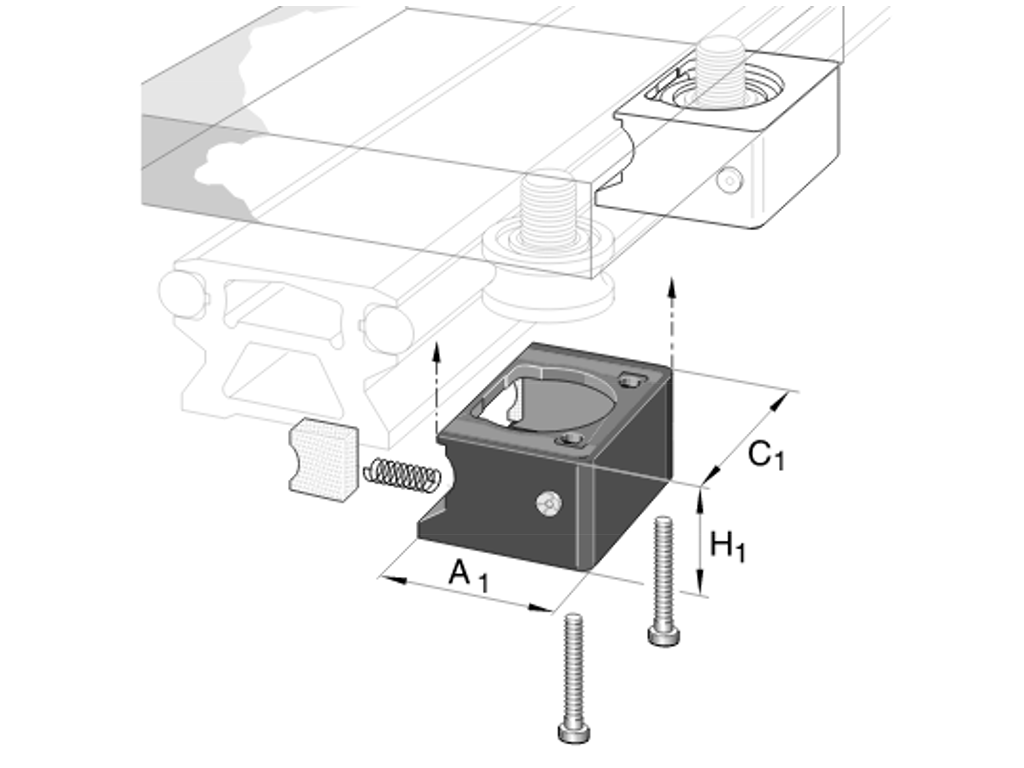 $C_1$
$H_1$
$A_1$